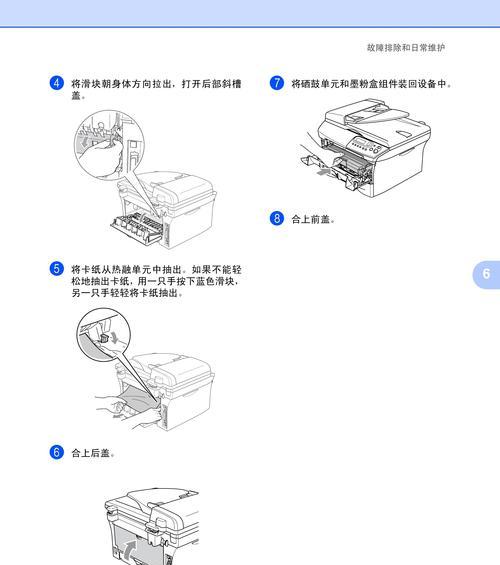 故障排除和日常维护

4 将滑块朝身体方向拉出，打开后部斜槽盖。

5 将卡纸从热融单元中抽出。如果不能轻松地抽出卡纸，用一只手按下蓝色滑块，另一只手轻轻将卡纸抽出。

6 合上后盖。

7 将硒鼓单元和墨粉盒组件装回设备中。

8 合上前盖。

6