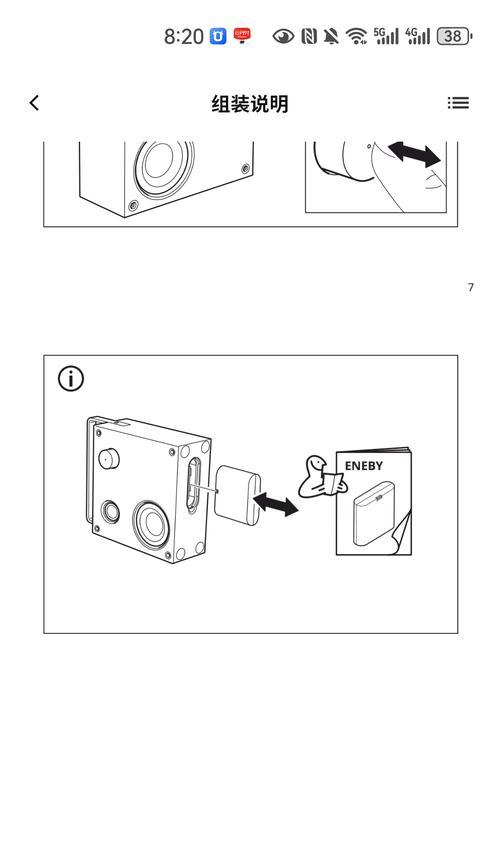 8:20 5G 4G 38

组装说明

7

ENEBY