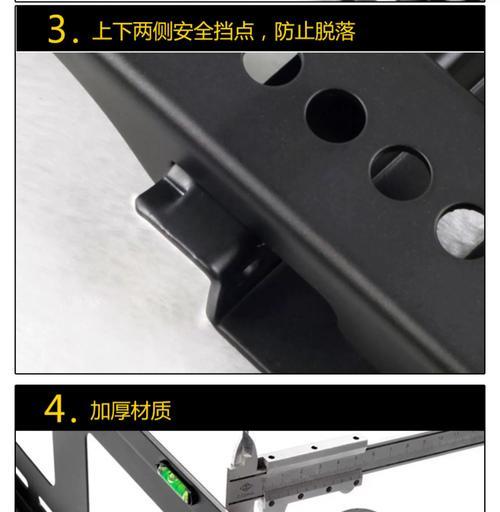 3. 上下两侧安全挡点，防止脱落

4. 加厚材质