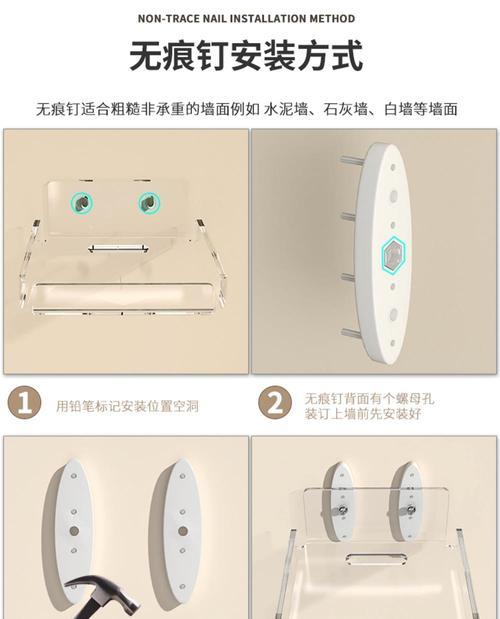 NON-TRACE NAIL INSTALLATION METHOD

无痕钉安装方式

无痕钉适合粗糙非承重的墙面例如 水泥墙、石灰墙、白墙等墙面

1 用铅笔标记安装位置空洞

2 无痕钉背面有个螺母孔 装订上墙前先安装好