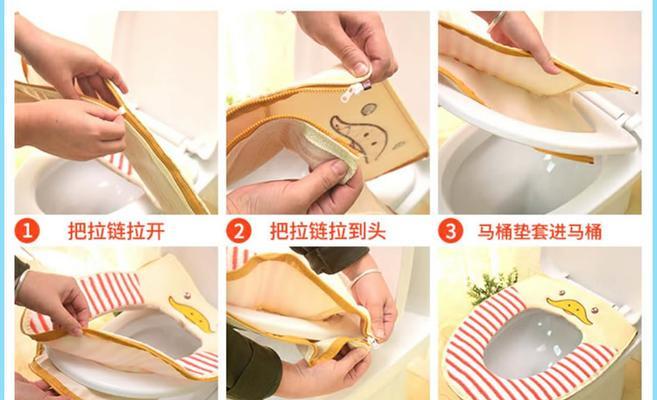 1 把拉链拉开

2 把拉链拉到头

3 马桶垫套进马桶