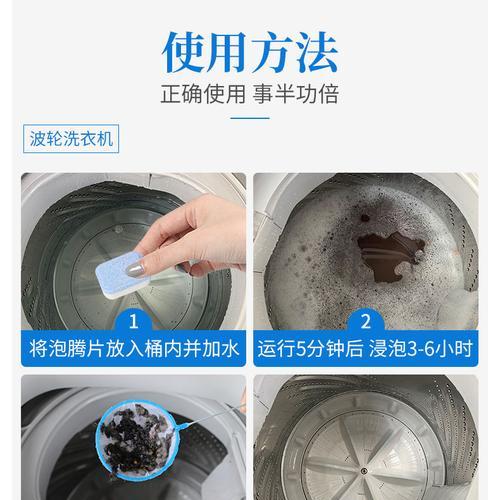 使用方法

正确使用 事半功倍

波轮洗衣机

1

将泡腾片放入桶内并加水

2

运行5分钟后 浸泡3-6小时