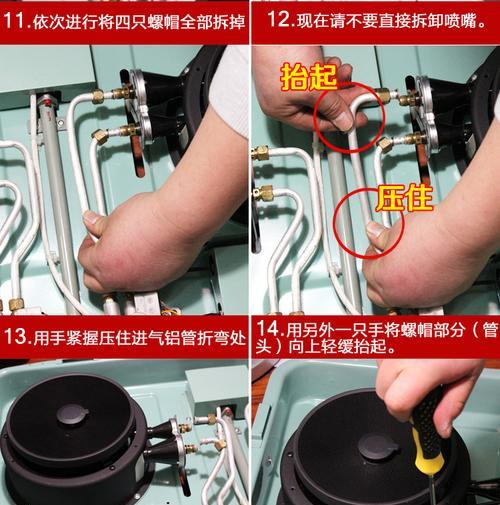 11.依次进行将四只螺帽全部拆掉

12.现在请不要直接拆卸喷嘴。

抬起

压住

13.用手紧握压住进气铝管折弯处

14.用另外一只手将螺帽部分（管头）向上轻缓抬起。